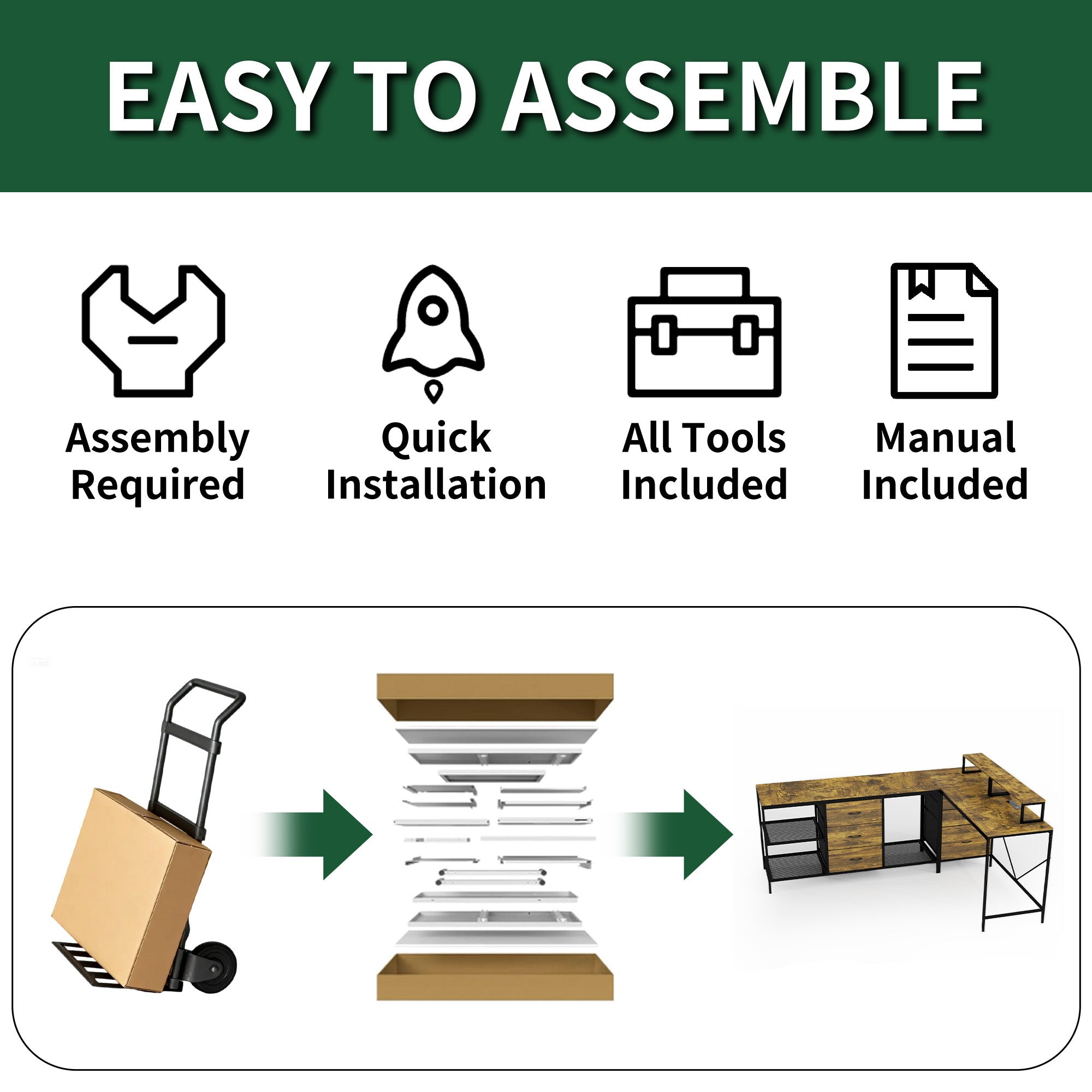 EASY TO ASSEMBLE

Assembly Required

Quick Installation

All Tools Included

Manual Included